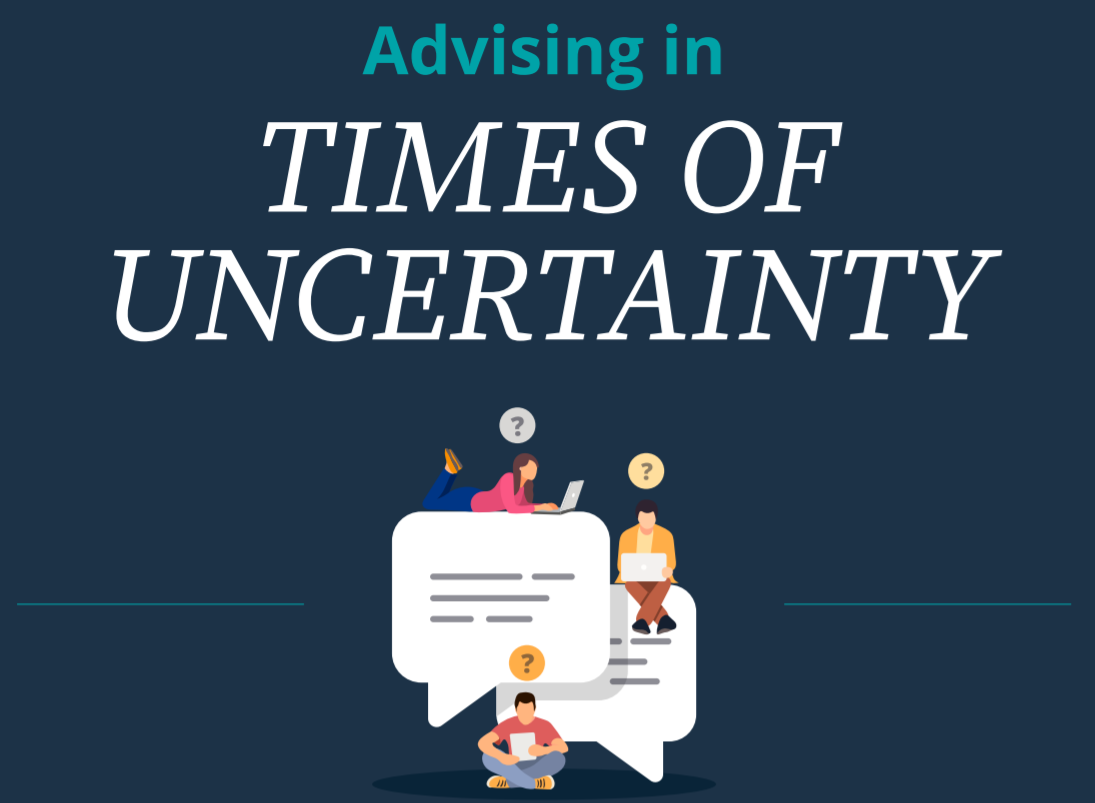 Advising in
TIMES OF UNCERTAINTY

?
?
?