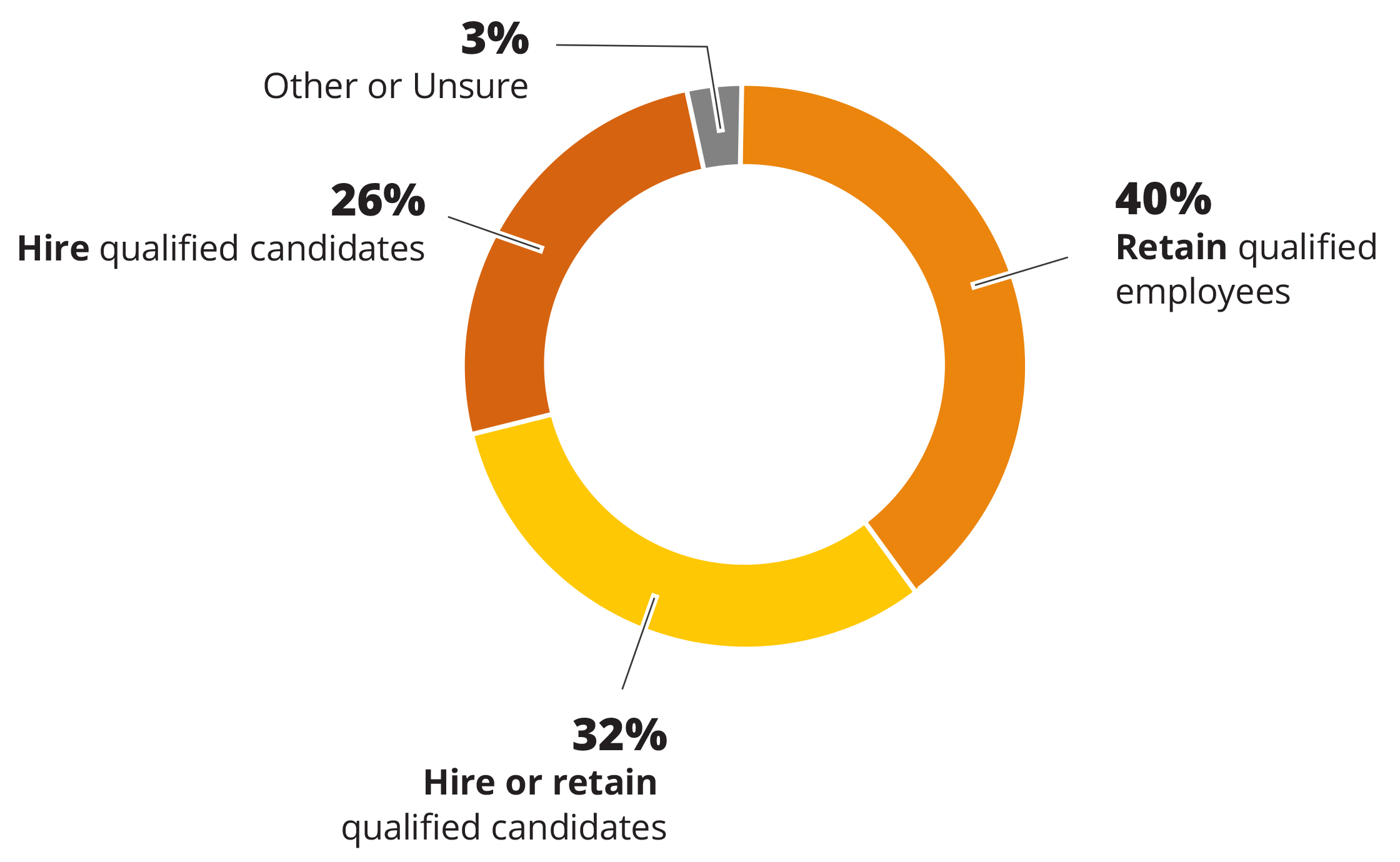 3%
Other or Unsure

26%
Hire qualified candidates

40%
Retain qualified employees

32%
Hire or retain qualified candidates