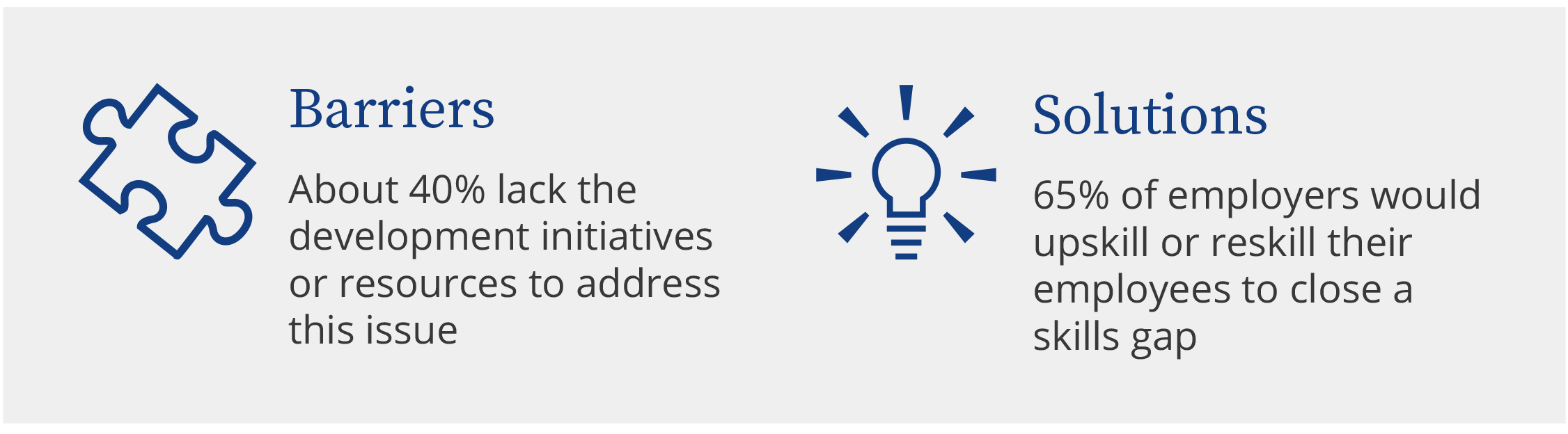 Barriers

About 40% lack the development initiatives or resources to address this issue

Solutions

65% of employers would upskill or reskill their employees to close a skills gap