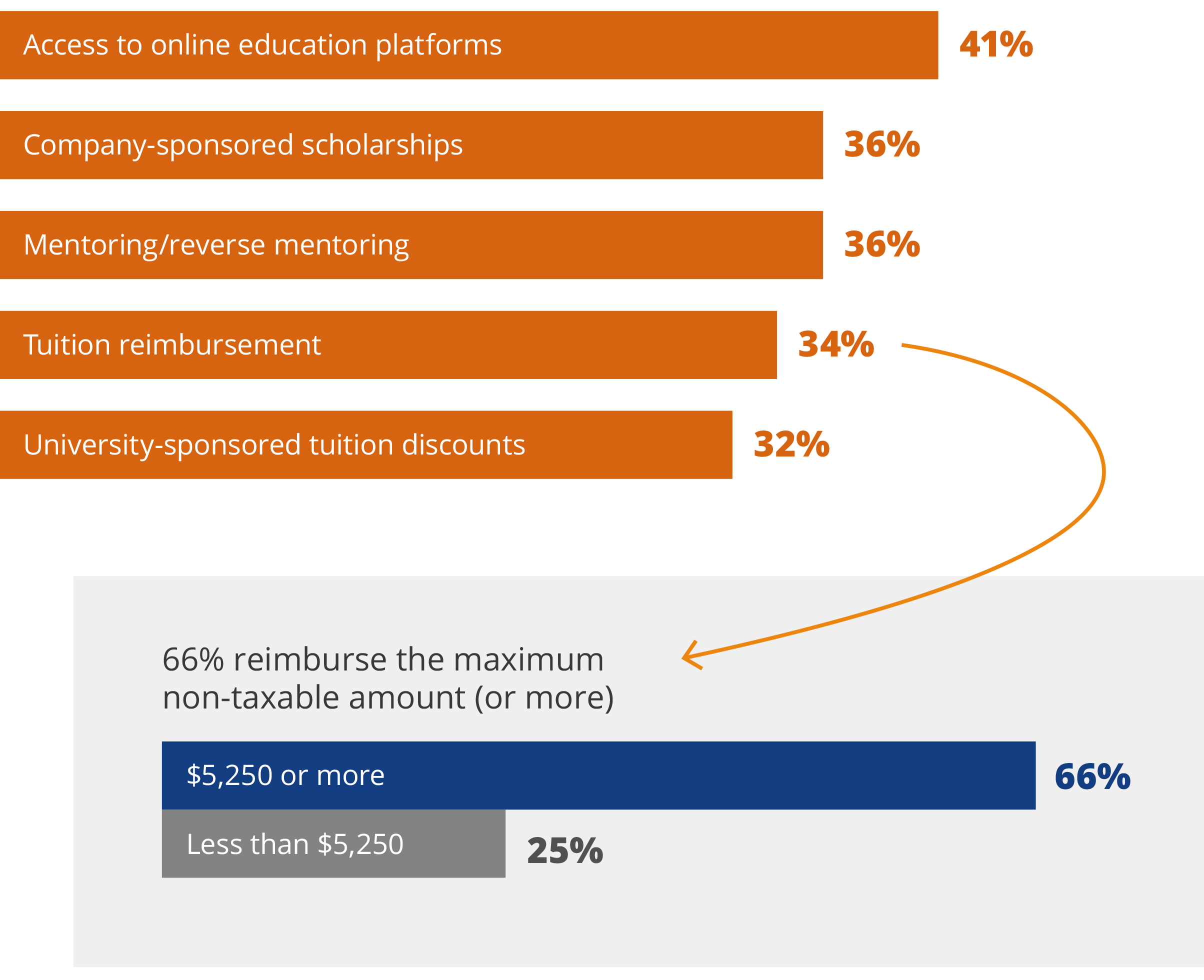 Access to online education platforms 41%

Company-sponsored scholarships 36%

Mentoring/reverse mentoring 36%

Tuition reimbursement 34%

University-sponsored tuition discounts 32%

66% reimburse the maximum non-taxable amount (or more)

\$5,250 or more 66%

Less than \$5,250 25%