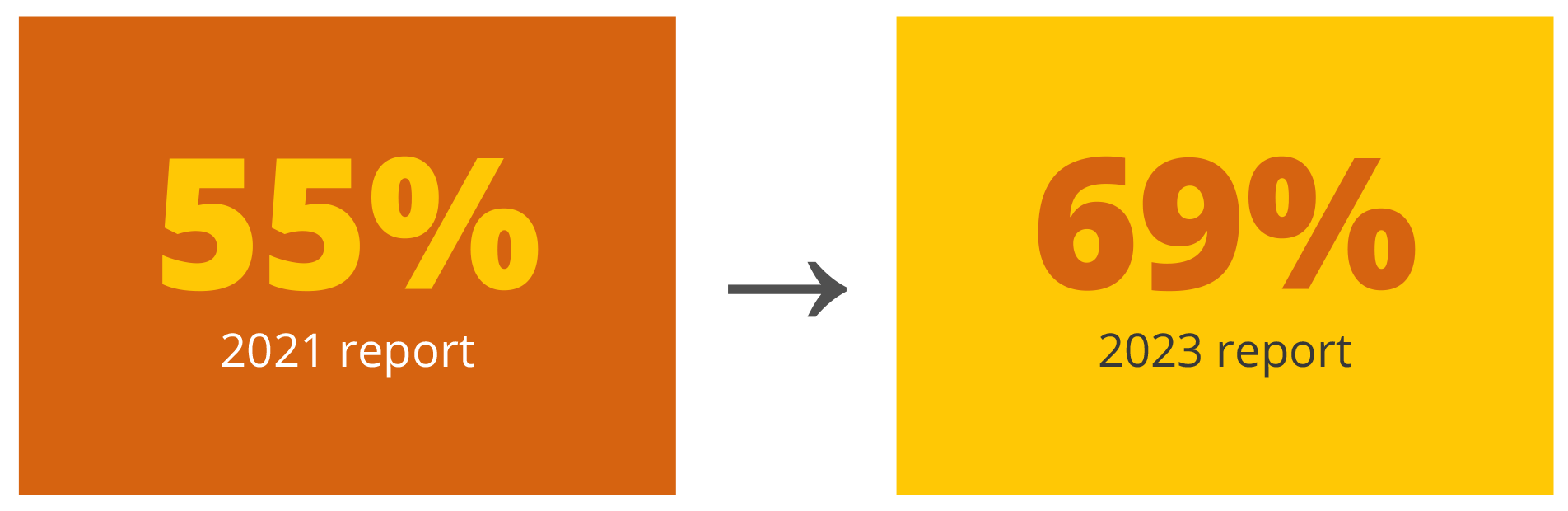 55%
2021 report

69%
2023 report